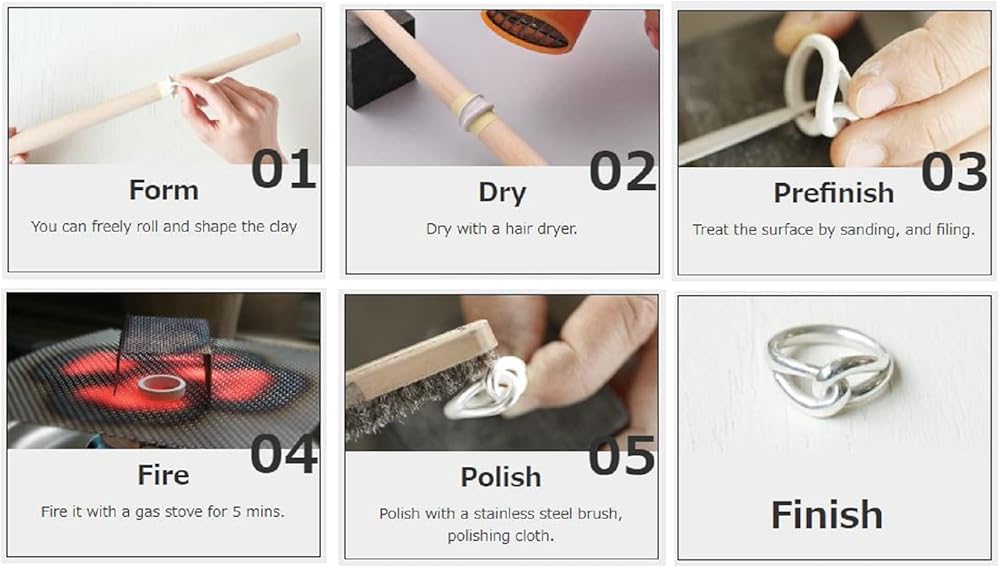 01
Form
You can freely roll and shape the clay

02
Dry
Dry with a hair dryer.

03
Prefinish
Treat the surface by sanding, and filing.

04
Fire
Fire it with a gas stove for 5 mins.

05
Polish
Polish with a stainless steel brush, polishing cloth.

Finish