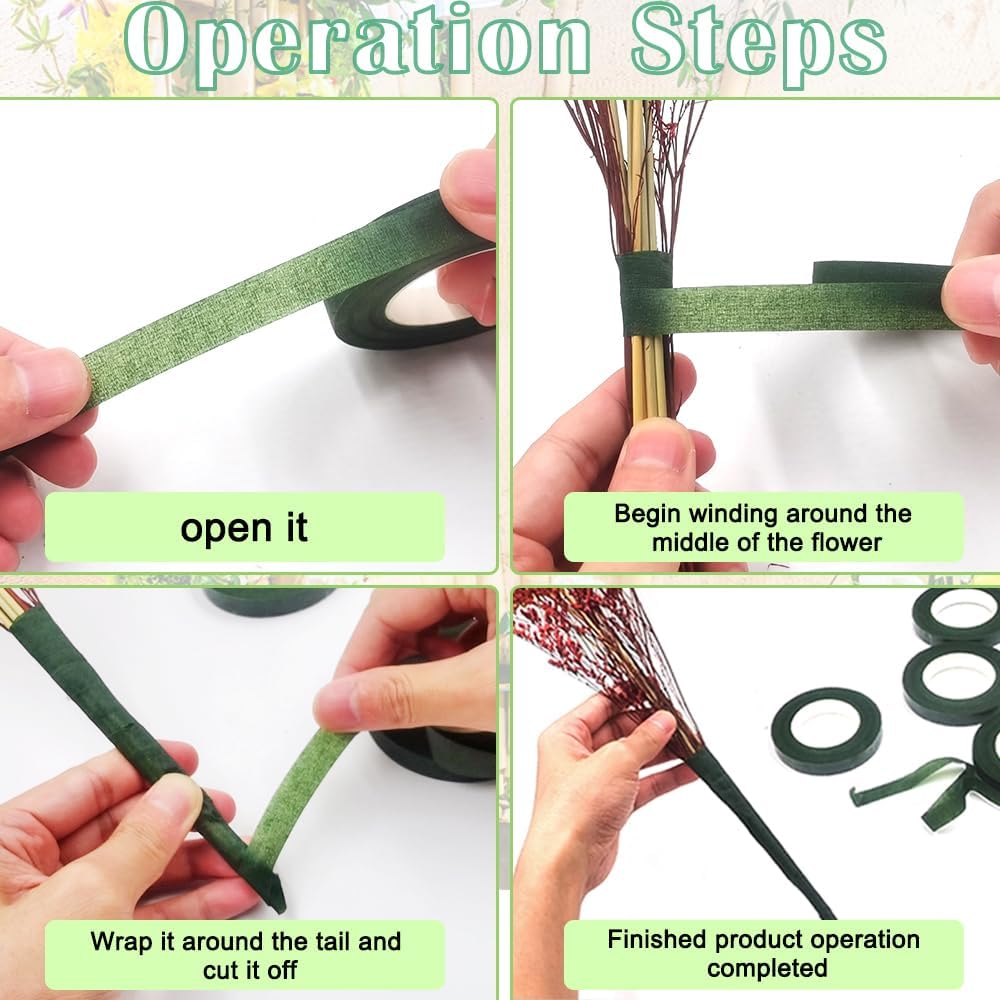 Operation Steps

open it

Begin winding around the middle of the flower

Wrap it around the tail and cut it off

Finished product operation completed