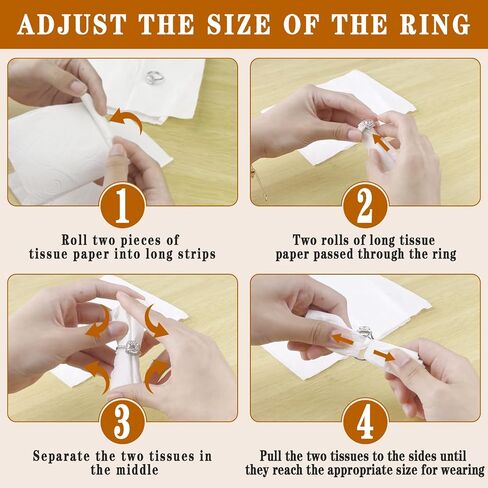 ADJUST THE SIZE OF THE RING

1

Roll two pieces of tissue paper into long strips

2

Two rolls of long tissue paper passed through the ring

3

Separate the two tissues in the middle

4

Pull the two tissues to the sides until they reach the appropriate size for wearing