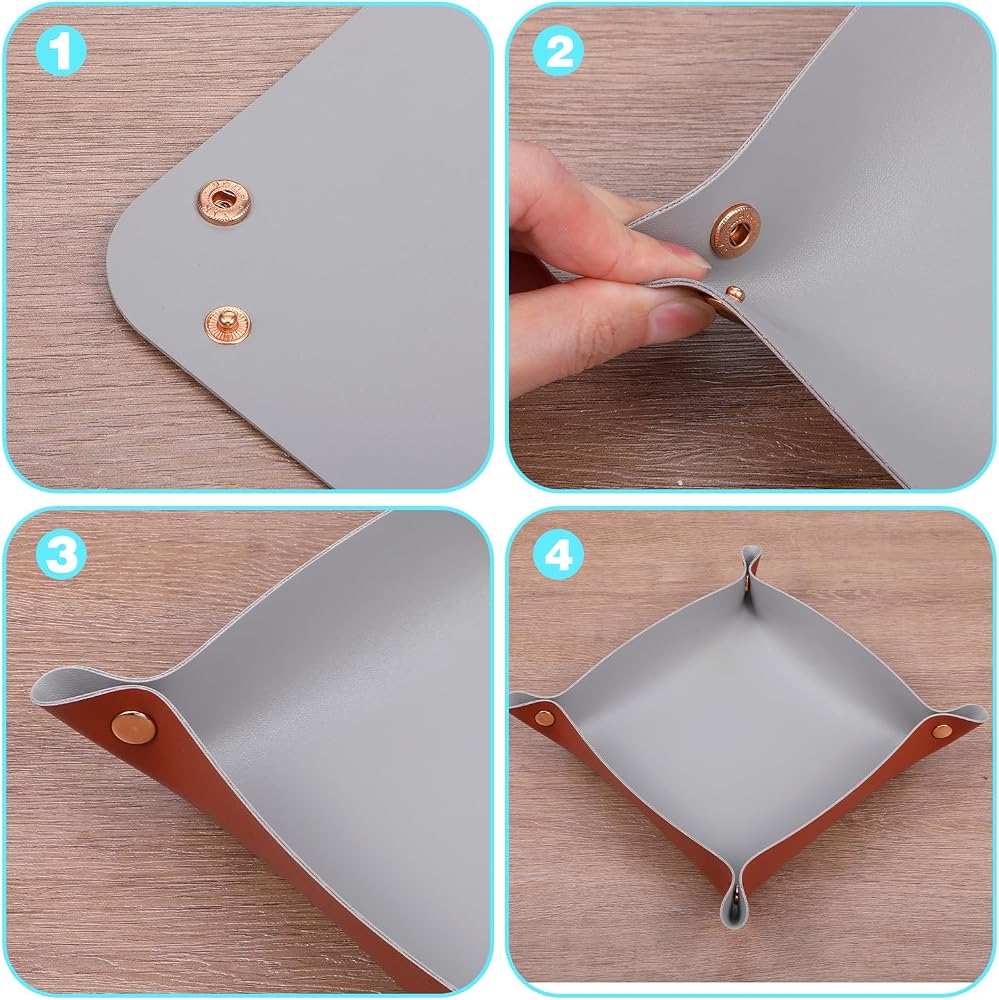 1

2

3

4