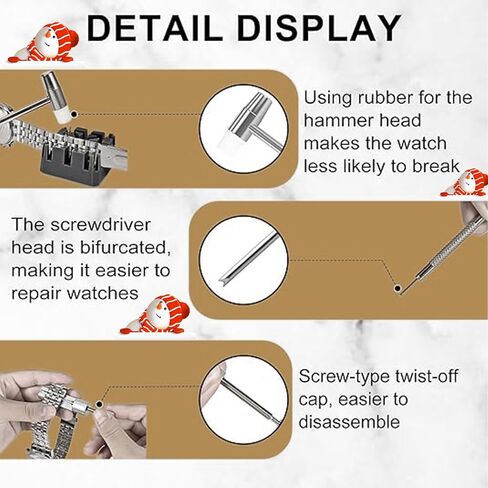 DETAIL DISPLAY

Using rubber for the hammer head makes the watch less likely to break

The screwdriver head is bifurcated, making it easier to repair watches

Screw-type twist-off cap, easier to disassemble