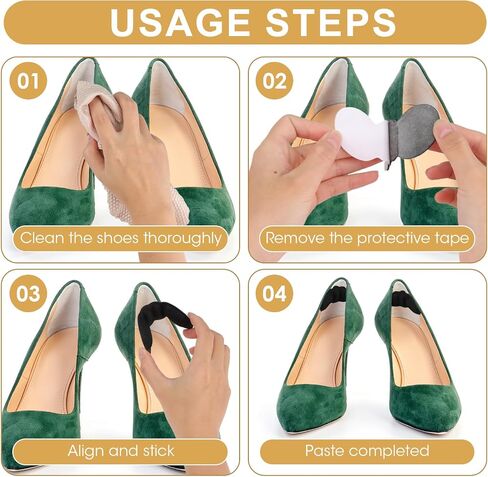 USAGE STEPS

01

Clean the shoes thoroughly

02

Remove the protective tape

03

Align and stick

04

Paste completed