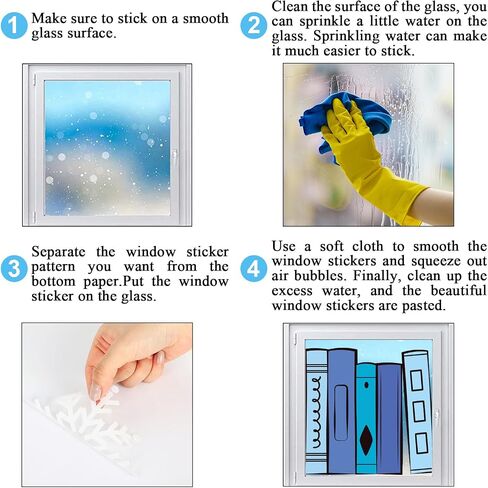 1 Make sure to stick on a smooth glass surface.

2 Clean the surface of the glass, you can sprinkle a little water on the glass. Sprinkling water can make it much easier to stick.

3 Separate the window sticker pattern you want from the bottom paper.Put the window sticker on the glass.

4 Use a soft cloth to smooth the window stickers and squeeze out air bubbles. Finally, clean up the excess water, and the beautiful window stickers are pasted.