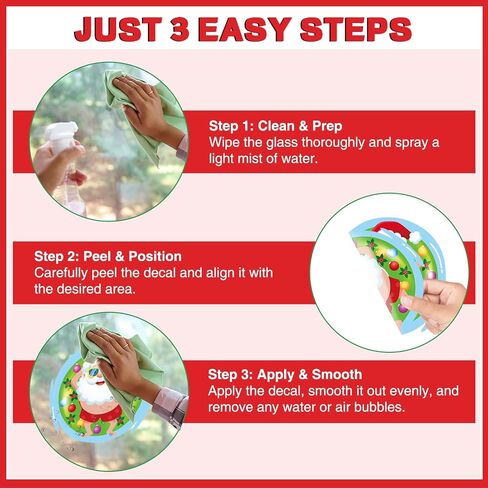 JUST 3 EASY STEPS

Step 1: Clean & Prep
Wipe the glass thoroughly and spray a light mist of water.

Step 2: Peel & Position
Carefully peel the decal and align it with the desired area.

Step 3: Apply & Smooth
Apply the decal, smooth it out evenly, and remove any water or air bubbles.