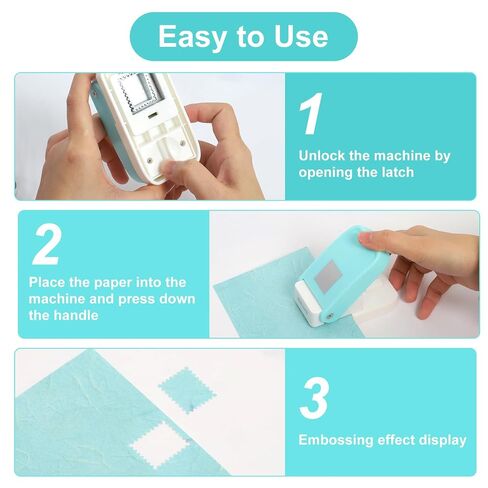 Easy to Use

1

Unlock the machine by opening the latch

2

Place the paper into the machine and press down the handle

3

Embossing effect display