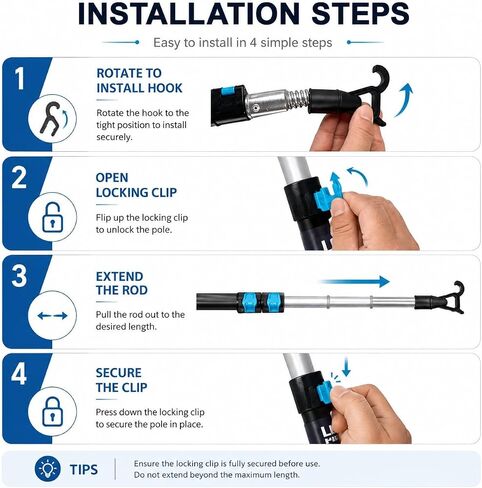 INSTALLATION STEPS

Easy to install in 4 simple steps

1

ROTATE TO INSTALL HOOK

Rotate the hook to the tight position to install securely.

2

OPEN LOCKING CLIP

Flip up the locking clip to unlock the pole.

3

EXTEND THE ROD

Pull the rod out to the desired length.

4

SECURE THE CLIP

Press down the locking clip to secure the pole in place.

TIPS

Ensure the locking clip is fully secured before use.
Do not extend beyond the maximum length.