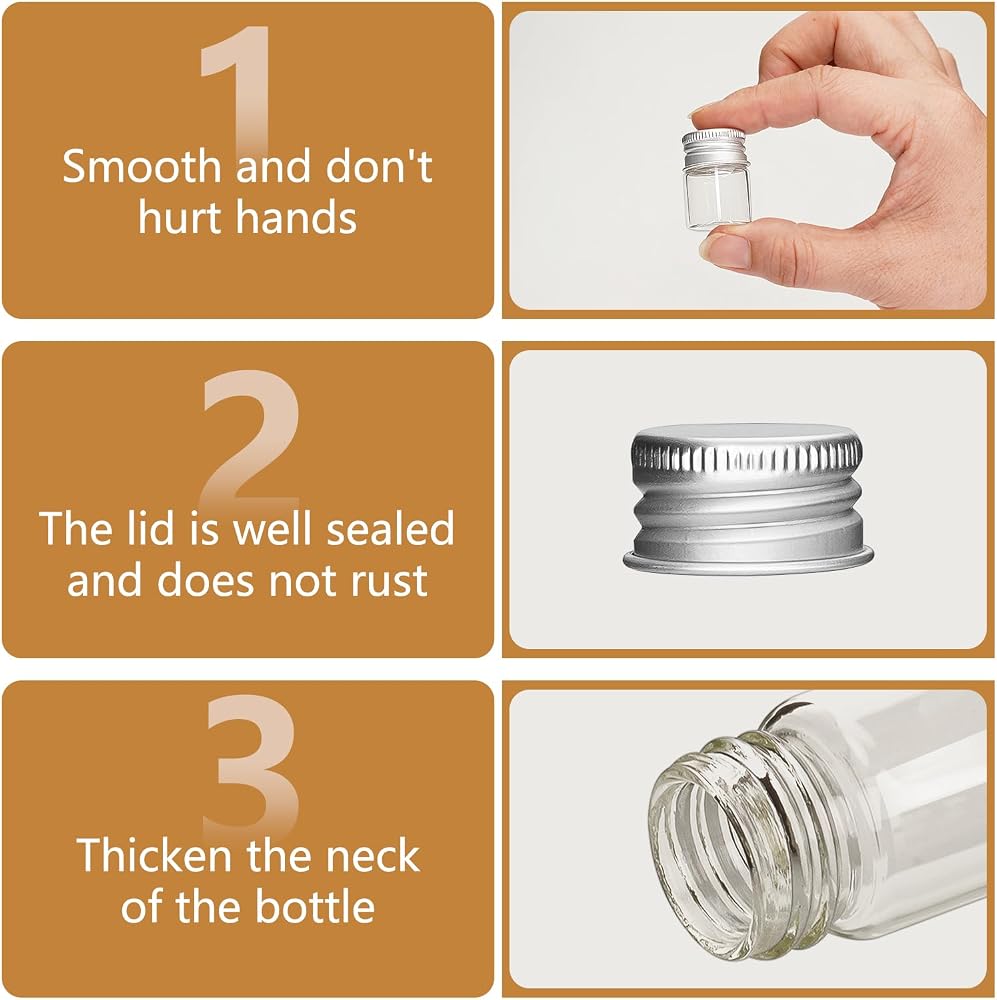 1
Smooth and don't hurt hands

2
The lid is well sealed and does not rust

3
Thicken the neck of the bottle