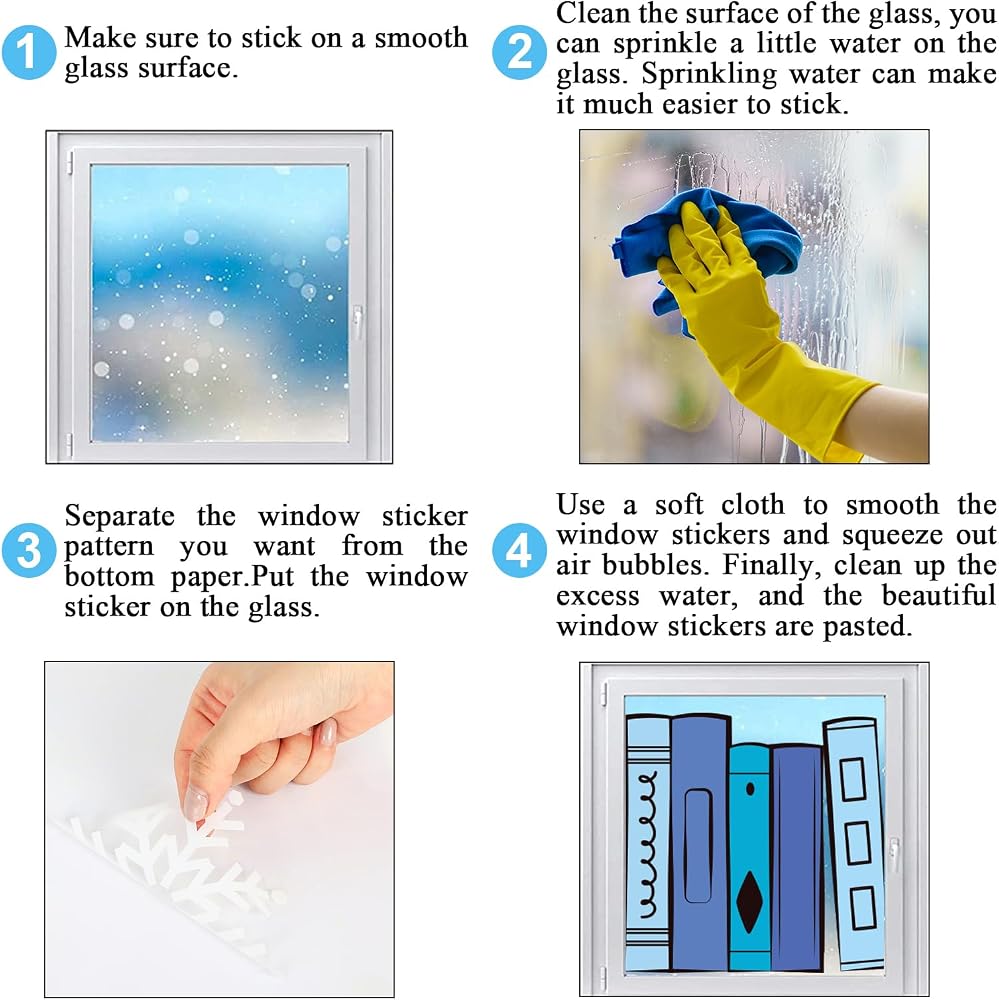 1 Make sure to stick on a smooth glass surface.

2 Clean the surface of the glass, you can sprinkle a little water on the glass. Sprinkling water can make it much easier to stick.

3 Separate the window sticker pattern you want from the bottom paper.Put the window sticker on the glass.

4 Use a soft cloth to smooth the window stickers and squeeze out air bubbles. Finally, clean up the excess water, and the beautiful window stickers are pasted.