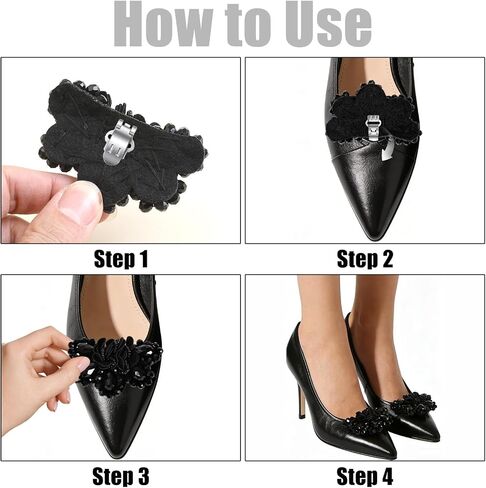 How to Use

Step 1

Step 2

Step 3

Step 4