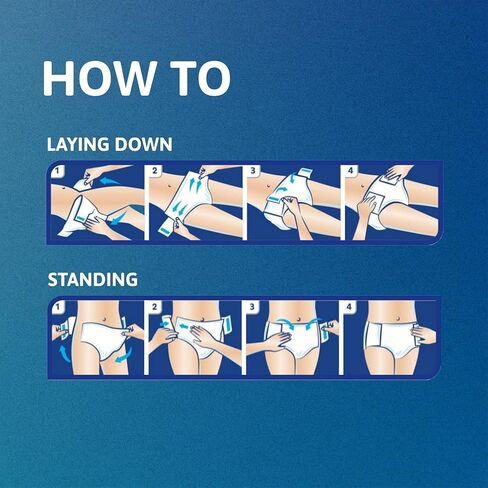 HOW TO

LAYING DOWN

1 2 3 4

STANDING

1 2 3 4