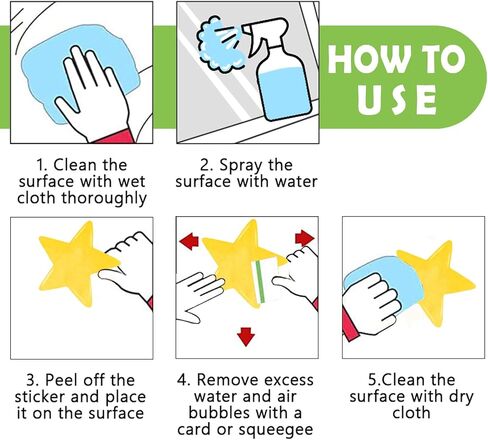 HOW TO USE

1. Clean the surface with wet cloth thoroughly

2. Spray the surface with water

3. Peel off the sticker and place it on the surface

4. Remove excess water and air bubbles with a card or squeegee

5.Clean the surface with dry cloth