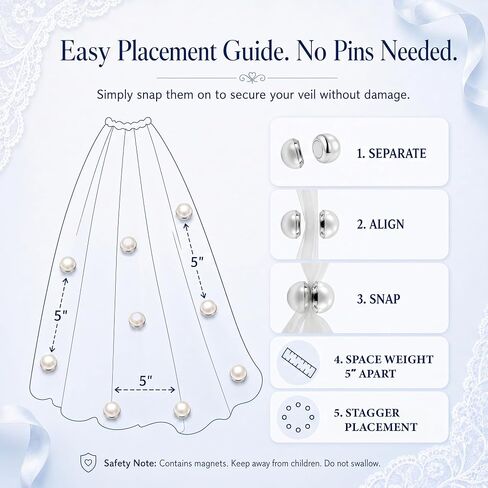 Easy Placement Guide. No Pins Needed.

Simply snap them on to secure your veil without damage.

5"

5"

5"

1. SEPARATE

2. ALIGN

3. SNAP

4. SPACE WEIGHT 5" APART

5. STAGGER PLACEMENT

Safety Note: Contains magnets. Keep away from children. Do not swallow.