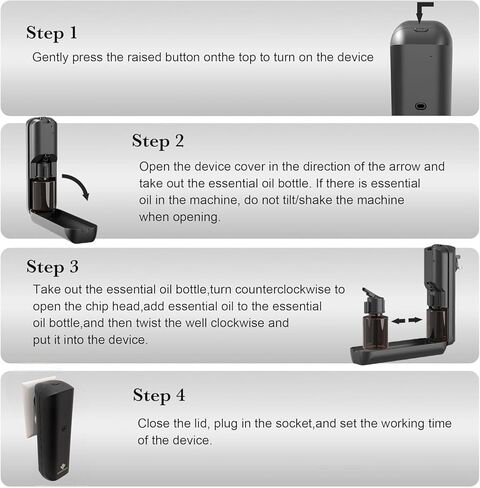 Step 1

Gently press the raised button onthe top to turn on the device

Step 2

Open the device cover in the direction of the arrow and take out the essential oil bottle. If there is essential oil in the machine, do not tilt/shake the machine when opening.

Step 3

Take out the essential oil bottle,turn counterclockwise to open the chip head,add essential oil to the essential oil bottle,and then twist the well clockwise and put it into the device.

Step 4

Close the lid, plug in the socket,and set the working time of the device.