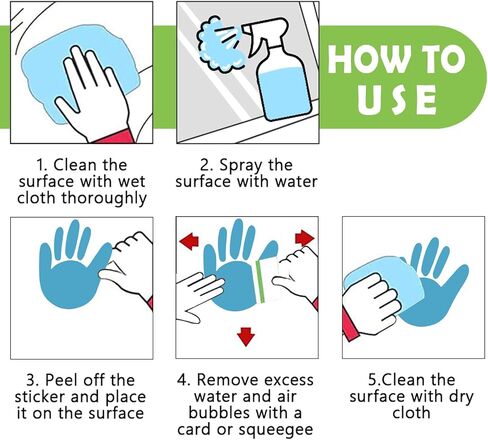 HOW TO USE

1. Clean the surface with wet cloth thoroughly

2. Spray the surface with water

3. Peel off the sticker and place it on the surface

4. Remove excess water and air bubbles with a card or squeegee

5.Clean the surface with dry cloth