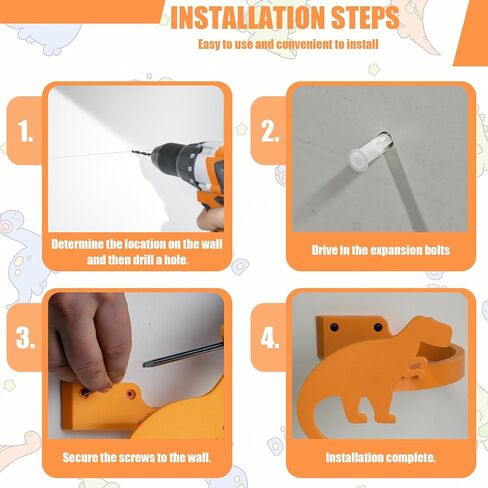 INSTALLATION STEPS

Easy to use and convenient to install

1.

Determine the location on the wall and then drill a hole.

2.

Drive in the expansion bolts

3.

Secure the screws to the wall.

4.

Installation complete.