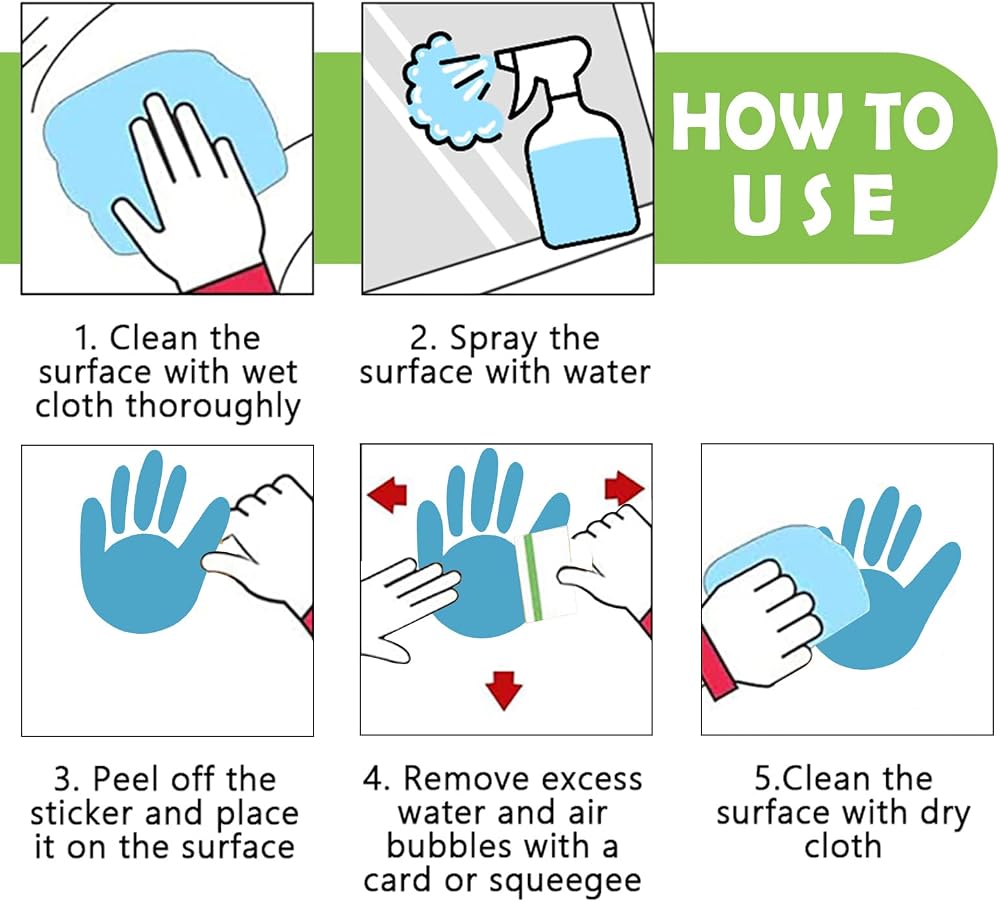 HOW TO USE

1. Clean the surface with wet cloth thoroughly

2. Spray the surface with water

3. Peel off the sticker and place it on the surface

4. Remove excess water and air bubbles with a card or squeegee

5.Clean the surface with dry cloth