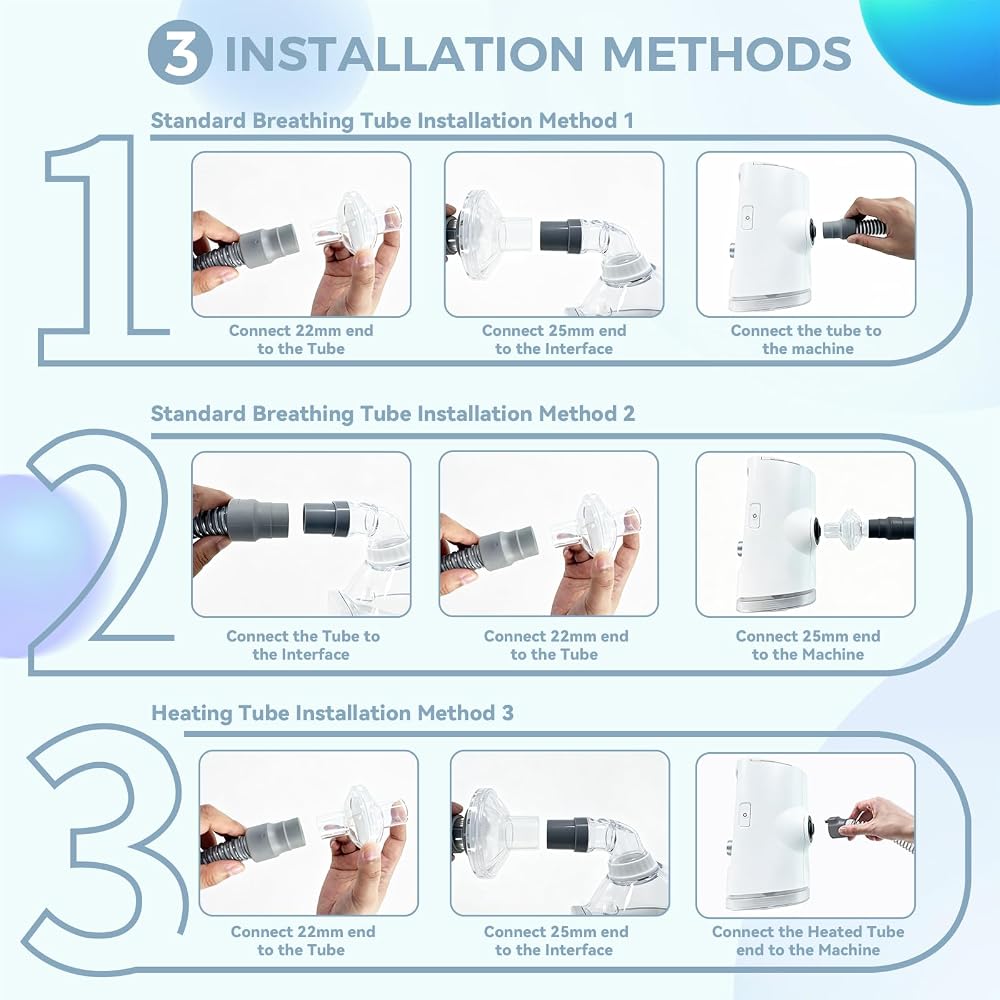 3 INSTALLATION METHODS

Standard Breathing Tube Installation Method 1

1

Connect 22mm end to the Tube

Connect 25mm end to the Interface

Connect the tube to the machine

Standard Breathing Tube Installation Method 2

2

Connect the Tube to the Interface

Connect 22mm end to the Tube

Connect 25mm end to the Machine

Heating Tube Installation Method 3

3

Connect 22mm end to the Tube

Connect 25mm end to the Interface

Connect the Heated Tube end to the Machine