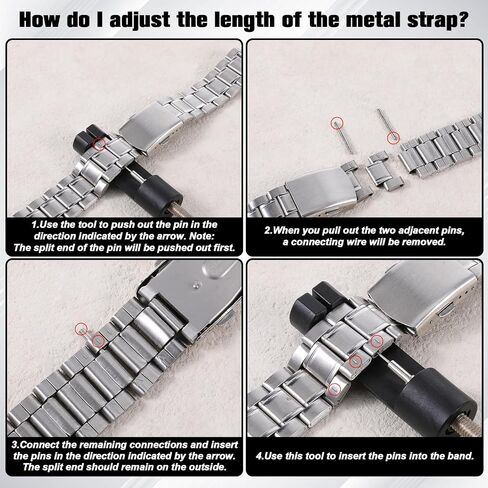 How do I adjust the length of the metal strap?

1.Use the tool to push out the pin in the direction indicated by the arrow. Note: The split end of the pin will be pushed out first.

2.When you pull out the two adjacent pins, a connecting wire will be removed.

3.Connect the remaining connections and insert the pins in the direction indicated by the arrow. The split end should remain on the outside.

4.Use this tool to insert the pins into the band.