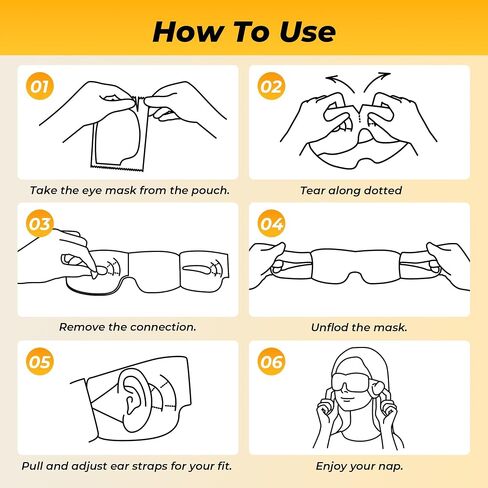 How To Use

01

Take the eye mask from the pouch.

02

Tear along dotted

03

Remove the connection.

04

Unflod the mask.

05

Pull and adjust ear straps for your fit.

06

Enjoy your nap.