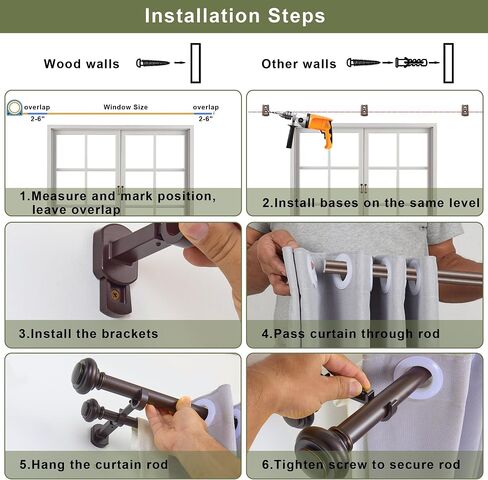 Installation Steps

Wood walls

Other walls

overlap 2-6"

Window Size

overlap 2-6"

1.Measure and mark position, leave overlap

2.Install bases on the same level

3.Install the brackets

4.Pass curtain through rod

5.Hang the curtain rod

6.Tighten screw to secure rod