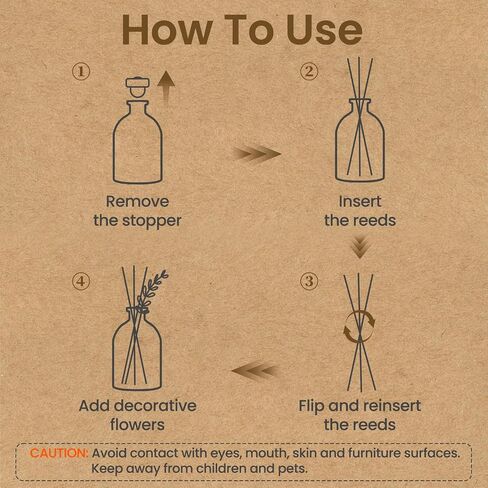 How To Use

①
Remove the stopper

②
Insert the reeds

③
Flip and reinsert the reeds

④
Add decorative flowers

CAUTION: Avoid contact with eyes, mouth, skin and furniture surfaces. Keep away from children and pets.