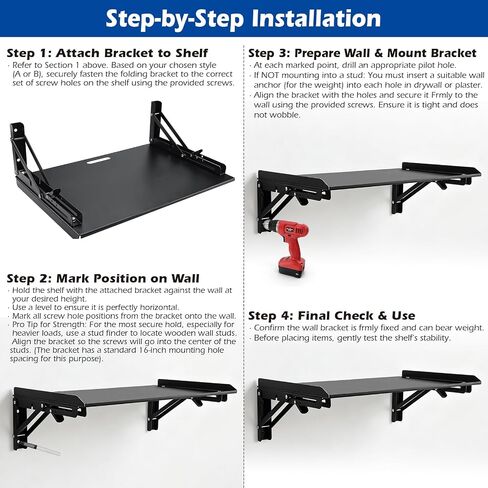 Step-by-Step Installation

Step 1: Attach Bracket to Shelf
· Refer to Section 1 above. Based on your chosen style (A or B), securely fasten the folding bracket to the correct set of screw holes on the shelf using the provided screws.

Step 2: Mark Position on Wall
· Hold the shelf with the attached bracket against the wall at your desired height.
· Use a level to ensure it is perfectly horizontal.
· Mark all screw hole positions from the bracket onto the wall.
· Pro Tip for Strength: For the most secure hold, especially for heavier loads, use a stud finder to locate wooden wall studs. Align the bracket so the screws will go into the center of the studs. (The bracket has a standard 16-inch mounting hole spacing for this purpose).

Step 3: Prepare Wall & Mount Bracket
· At each marked point, drill an appropriate pilot hole.
· If NOT mounting into a stud: You must insert a suitable wall anchor (for the weight) into each hole in drywall or plaster.
· Align the bracket with the holes and secure it Frmly to the wall using the provided screws. Ensure it is tight and does not wobble.

Step 4: Final Check & Use
· Confirm the wall bracket is frmly fixed and can bear weight.
· Before placing items, gently test the shelf's stability.