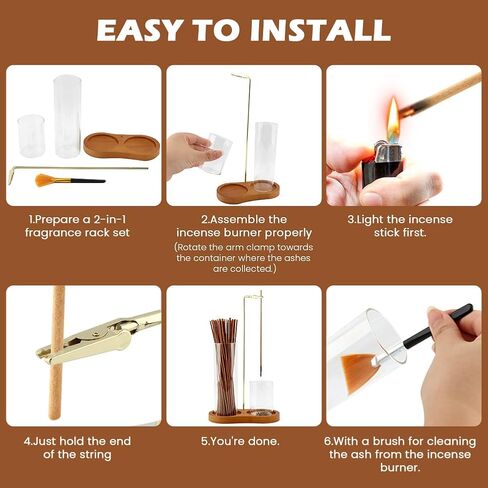 EASY TO INSTALL

1.Prepare a 2-in-1 fragrance rack set

2.Assemble the incense burner properly
(Rotate the arm clamp towards the container where the ashes are collected.)

3.Light the incense stick first.

4.Just hold the end of the string

5.You're done.

6.With a brush for cleaning the ash from the incense burner.