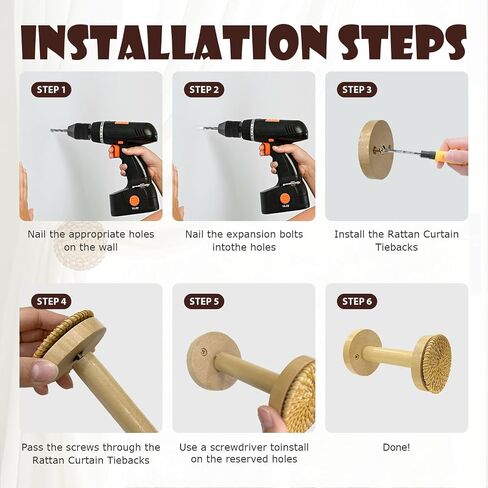 INSTALLATION STEPS

STEP 1

Nail the appropriate holes on the wall

STEP 2

Nail the expansion bolts intothe holes

STEP 3

Install the Rattan Curtain Tiebacks

STEP 4

Pass the screws through the Rattan Curtain Tiebacks

STEP 5

Use a screwdriver toinstall on the reserved holes

STEP 6

Done!