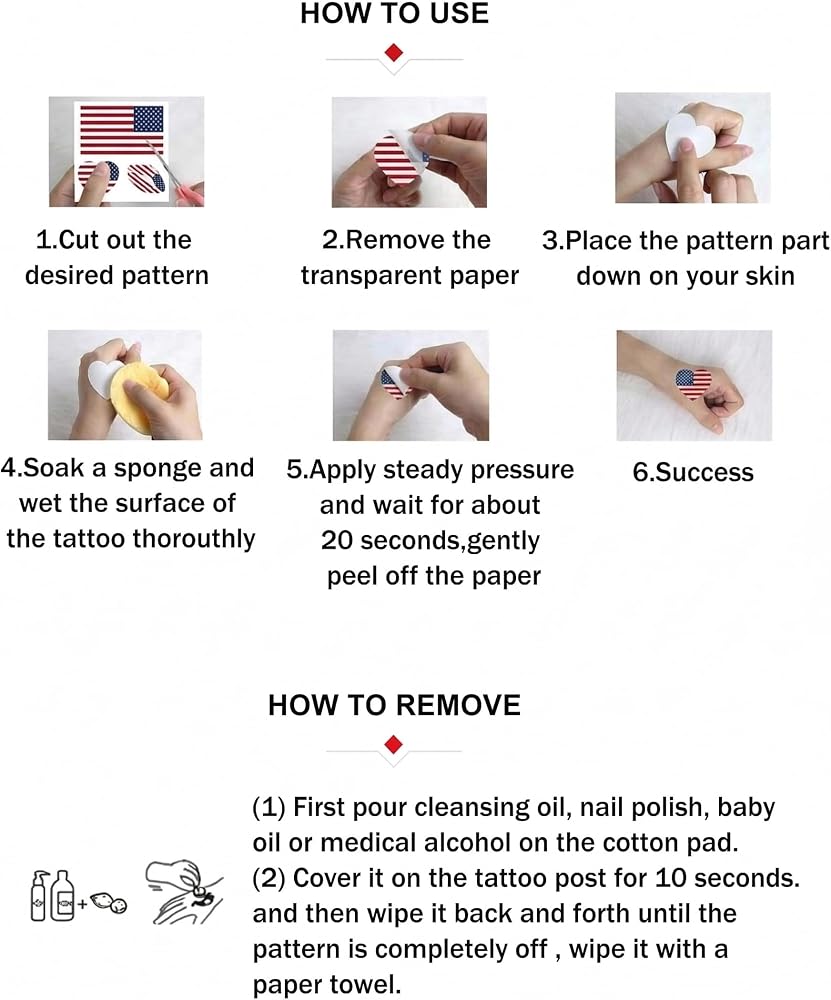 HOW TO USE

1.Cut out the desired pattern

2.Remove the transparent paper

3.Place the pattern part down on your skin

4.Soak a sponge and wet the surface of the tattoo thorouthly

5.Apply steady pressure and wait for about 20 seconds,gently peel off the paper

6.Success

HOW TO REMOVE

(1) First pour cleansing oil, nail polish, baby oil or medical alcohol on the cotton pad.
(2) Cover it on the tattoo post for 10 seconds. and then wipe it back and forth until the pattern is completely off , wipe it with a paper towel.