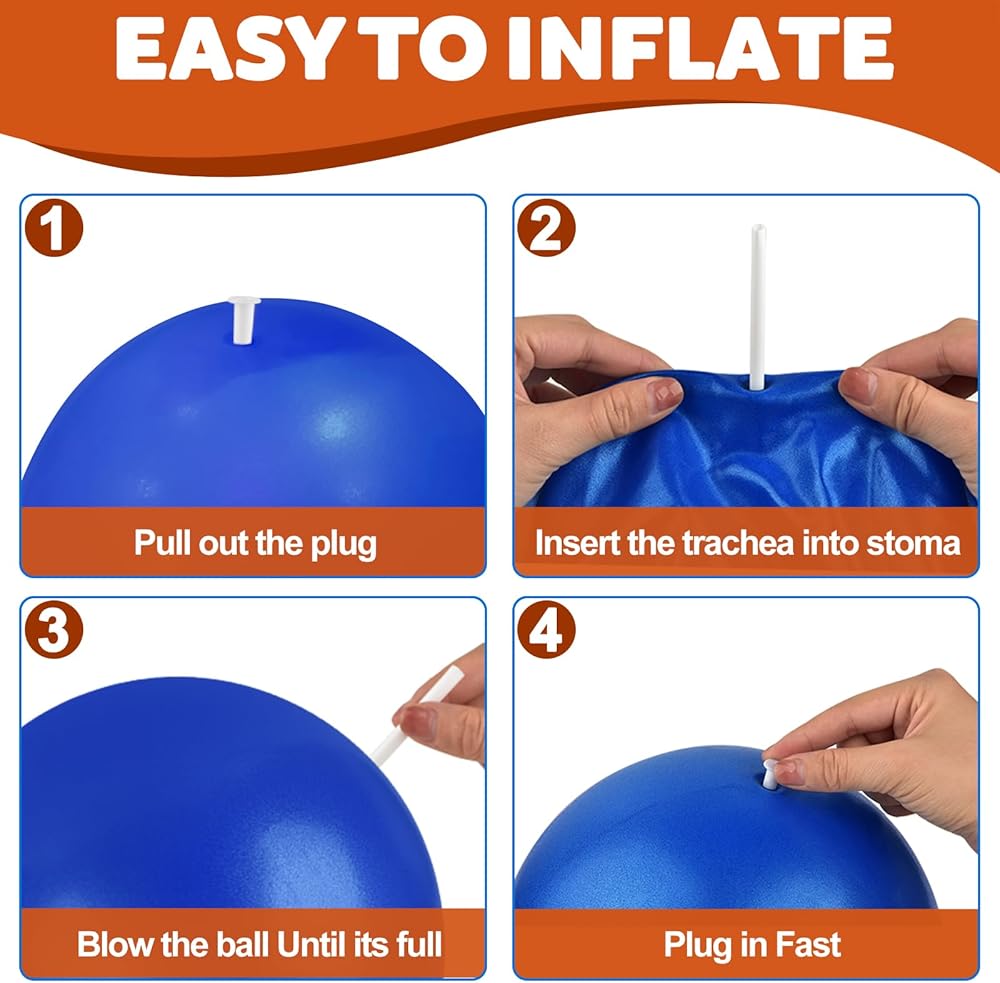 EASY TO INFLATE

1
Pull out the plug

2
Insert the trachea into stoma

3
Blow the ball Until its full

4
Plug in Fast