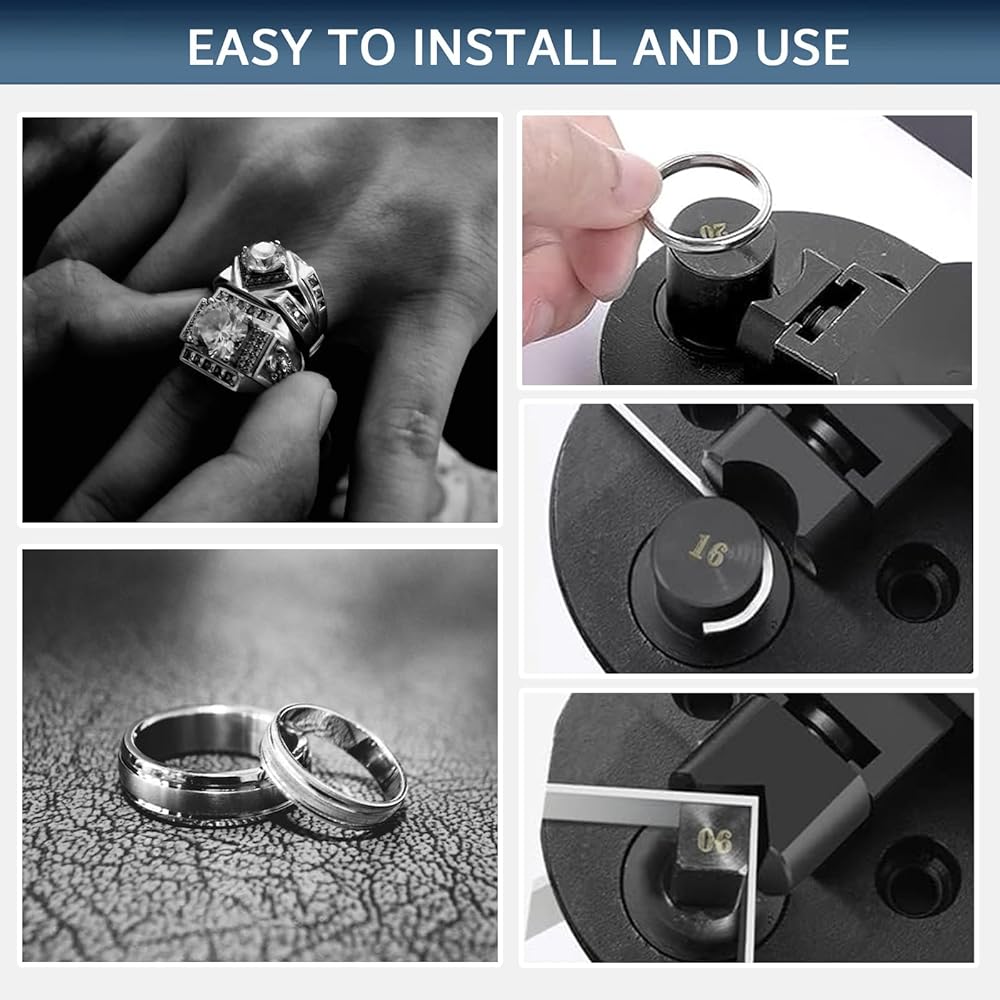 EASY TO INSTALL AND USE

20

16

06