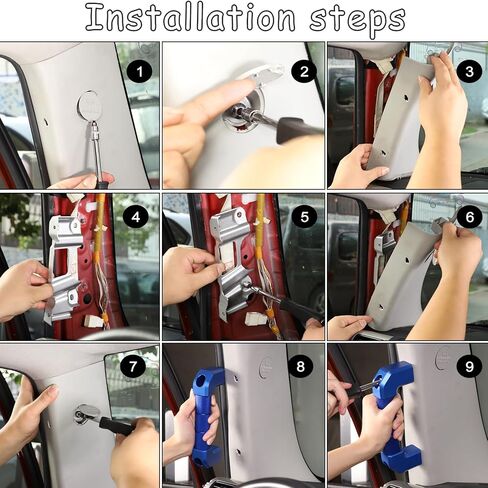 Installation steps

1

2

3

4

5

6

7

8

9