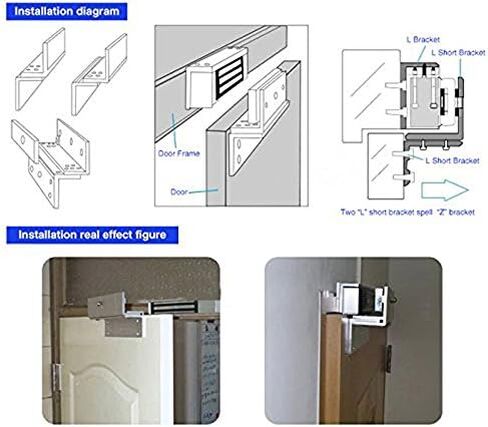 Installation diagram

Door Frame

Door

L Bracket

L Short Bracket

L Short Bracket

Two "L" short bracket spell "Z" bracket

Installation real effect figure