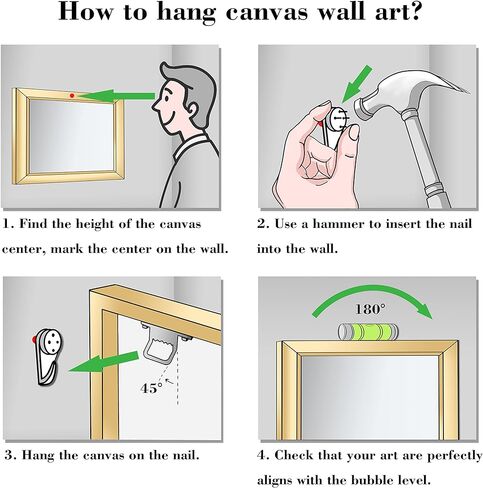 How to hang canvas wall art?

1. Find the height of the canvas center, mark the center on the wall.

2. Use a hammer to insert the nail into the wall.

45°

3. Hang the canvas on the nail.

180°

4. Check that your art are perfectly aligns with the bubble level.