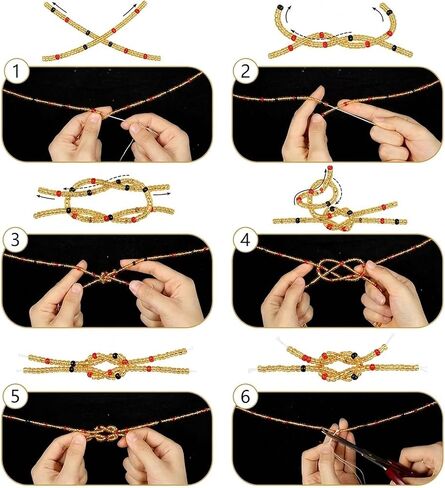 1

2

3

4

5

6