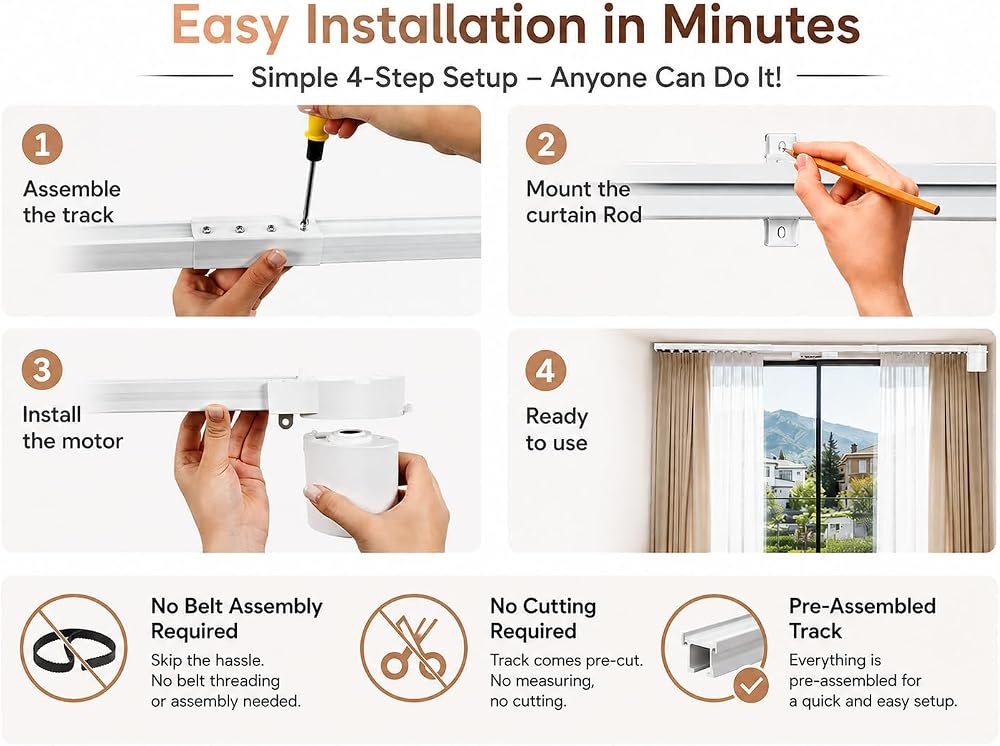 Easy Installation in Minutes

Simple 4-Step Setup – Anyone Can Do It!

1
Assemble the track

2
Mount the curtain Rod

3
Install the motor

4
Ready to use

No Belt Assembly Required
Skip the hassle.
No belt threading or assembly needed.

No Cutting Required
Track comes pre-cut.
No measuring, no cutting.

Pre-Assembled Track
Everything is pre-assembled for a quick and easy setup.