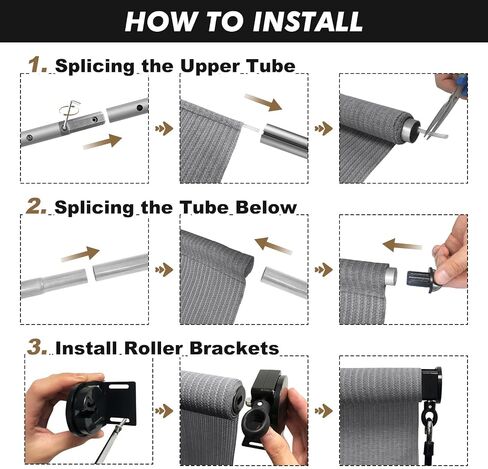 HOW TO INSTALL

1. Splicing the Upper Tube

2. Splicing the Tube Below

3. Install Roller Brackets