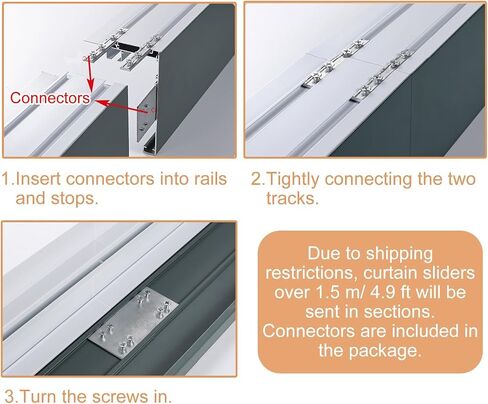 Connectors

1.Insert connectors into rails and stops.

2.Tightly connecting the two tracks.

3.Turn the screws in.

Due to shipping restrictions, curtain sliders over 1.5 m/ 4.9 ft will be sent in sections. Connectors are included in the package.