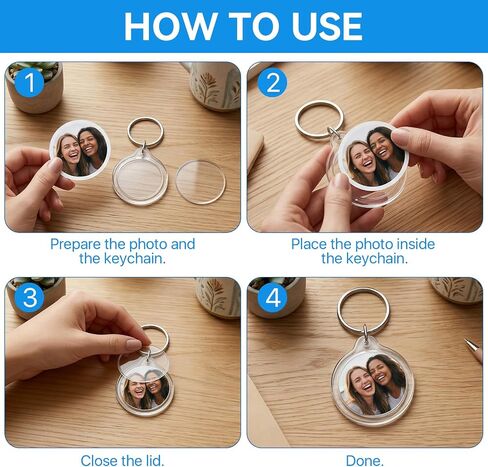 HOW TO USE

1

Prepare the photo and the keychain.

2

Place the photo inside the keychain.

3

Close the lid.

4

Done.