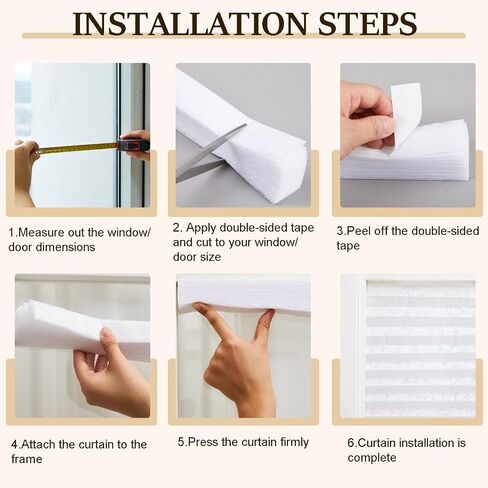 INSTALLATION STEPS

1.Measure out the window/ door dimensions

2. Apply double-sided tape and cut to your window/ door size

3.Peel off the double-sided tape

4.Attach the curtain to the frame

5.Press the curtain firmly

6.Curtain installation is complete