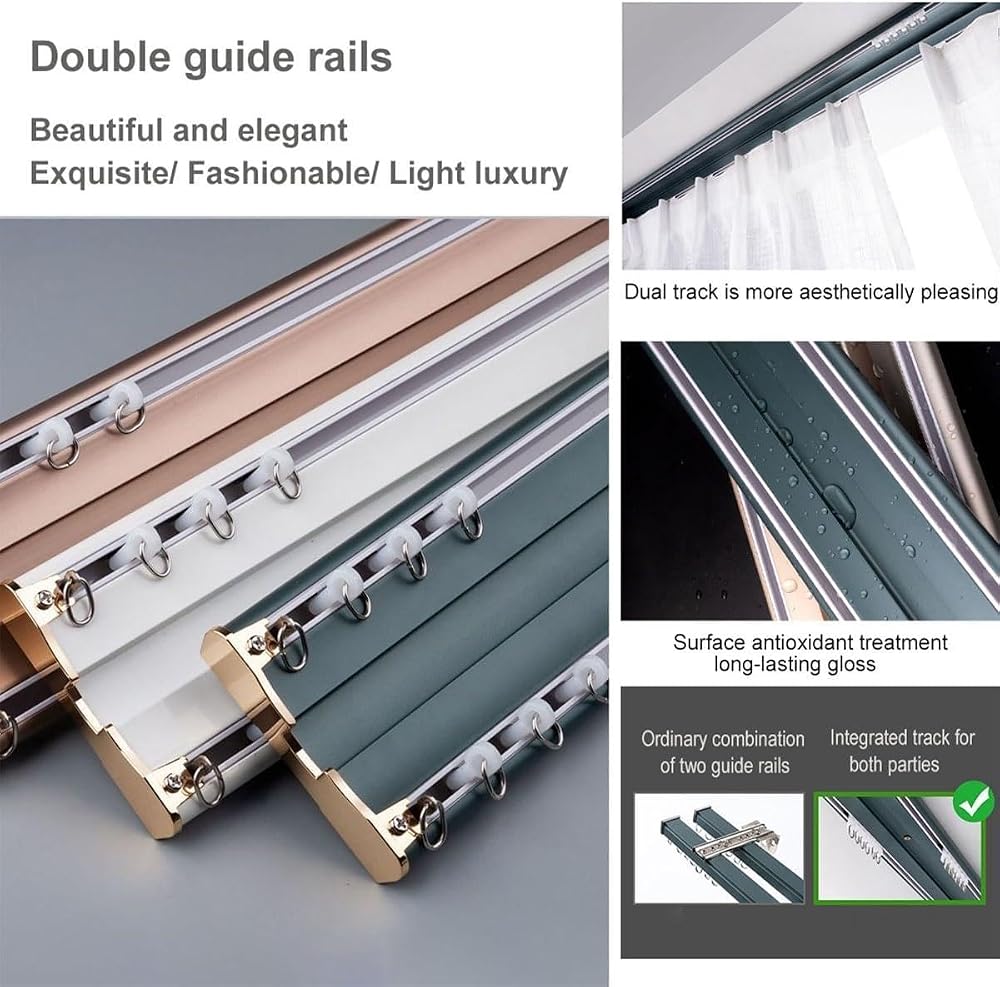 Double guide rails

Beautiful and elegant
Exquisite/ Fashionable/ Light luxury

Dual track is more aesthetically pleasing

Surface antioxidant treatment
long-lasting gloss

Ordinary combination of two guide rails

Integrated track for both parties