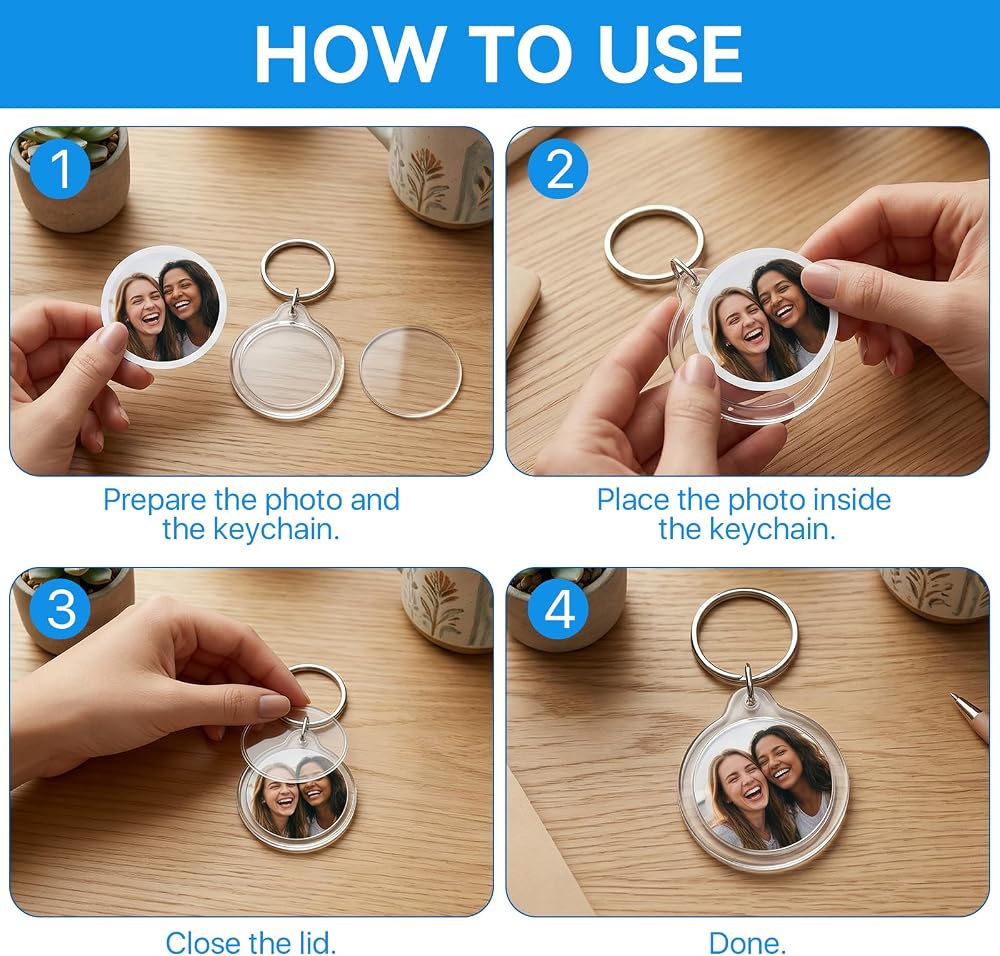 HOW TO USE

1

Prepare the photo and the keychain.

2

Place the photo inside the keychain.

3

Close the lid.

4

Done.