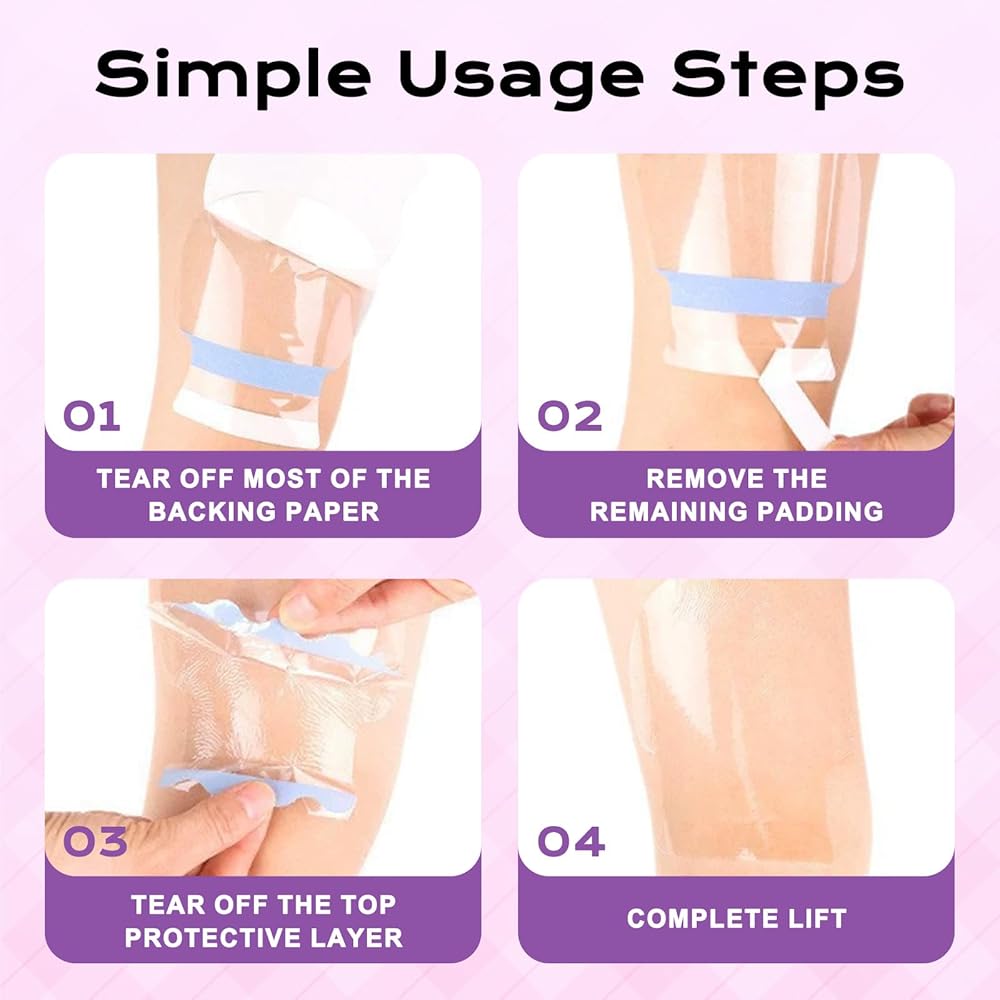 Simple Usage Steps

01

TEAR OFF MOST OF THE BACKING PAPER

02

REMOVE THE REMAINING PADDING

03

TEAR OFF THE TOP PROTECTIVE LAYER

04

COMPLETE LIFT