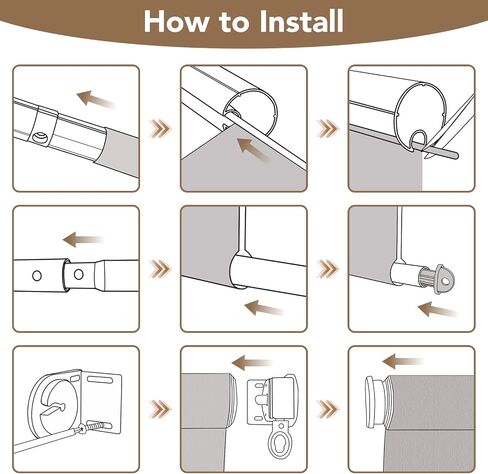 How to Install