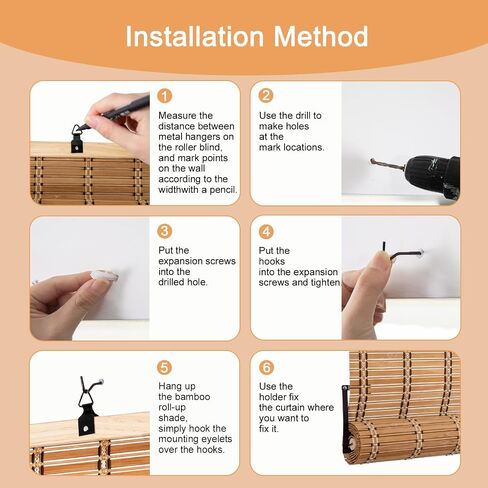 Installation Method

1
Measure the distance between metal hangers on the roller blind, and mark points on the wall according to the widthwith a pencil.

2
Use the drill to make holes at the mark locations.

3
Put the expansion screws into the drilled hole.

4
Put the hooks into the expansion screws and tighten.

5
Hang up the bamboo roll-up shade, simply hook the mounting eyelets over the hooks.

6
Use the holder fix the curtain where you want to fix it.