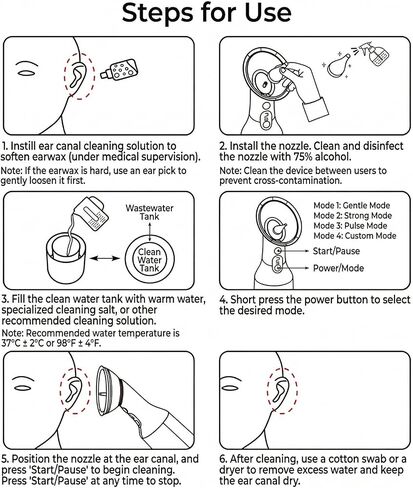 Steps for Use

1. Instill ear canal cleaning solution to soften earwax (under medical supervision).

Note: If the earwax is hard, use an ear pick to gently loosen it first.

2. Install the nozzle. Clean and disinfect the nozzle with 75% alcohol.

Note: Clean the device between users to prevent cross-contamination.

Wastewater Tank

Clean Water Tank

3. Fill the clean water tank with warm water, specialized cleaning salt, or other recommended cleaning solution.

Note: Recommended water temperature is 37°C ± 2°C or 98°F ± 4°F.

Mode 1: Gentle Mode
Mode 2: Strong Mode
Mode 3: Pulse Mode
Mode 4: Custom Mode

Start/Pause

Power/Mode

4. Short press the power button to select the desired mode.

5. Position the nozzle at the ear canal, and press 'Start/Pause' to begin cleaning. Press 'Start/Pause' at any time to stop.

6. After cleaning, use a cotton swab or a dryer to remove excess water and keep the ear canal dry.