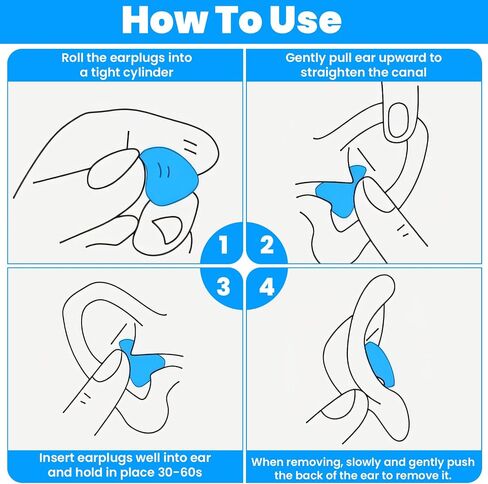 How To Use

Roll the earplugs into a tight cylinder

Gently pull ear upward to straighten the canal

1

2

3

4

Insert earplugs well into ear and hold in place 30-60s

When removing, slowly and gently push the back of the ear to remove it.