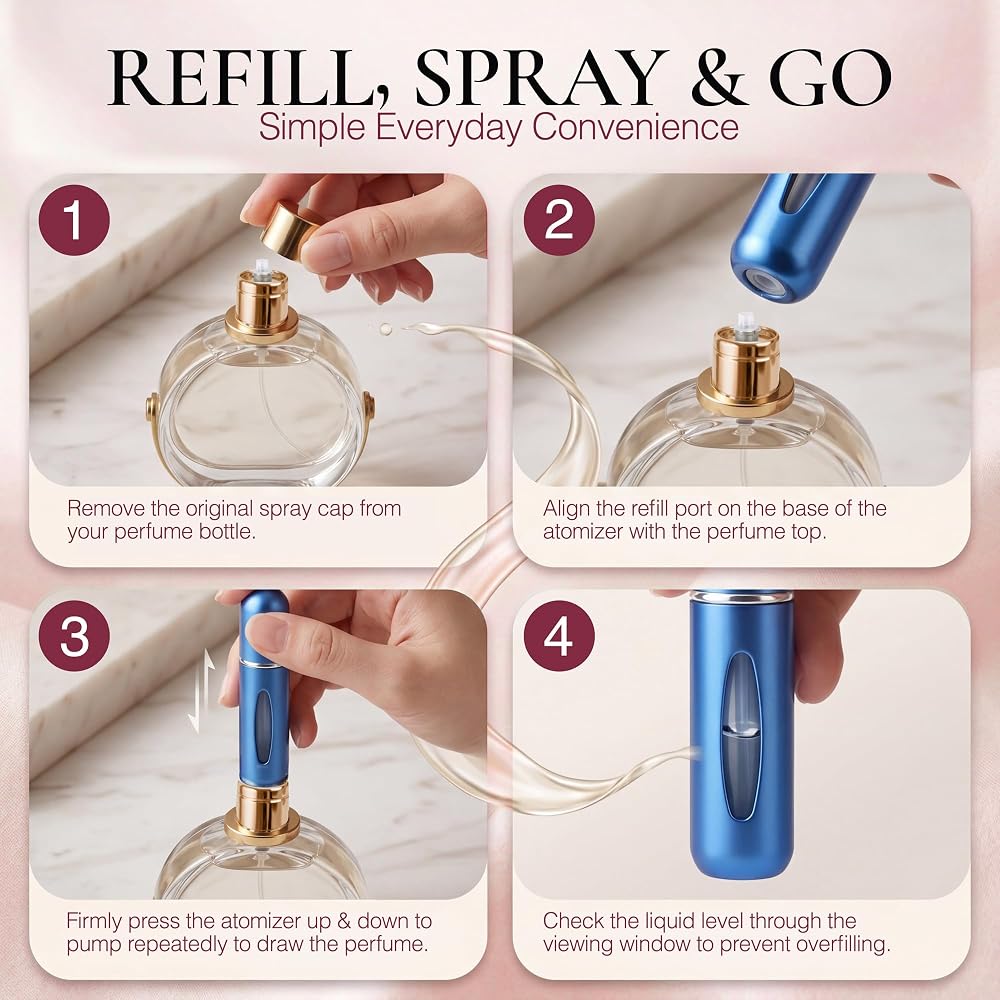 REFILL, SPRAY & GO
Simple Everyday Convenience

1
Remove the original spray cap from your perfume bottle.

2
Align the refill port on the base of the atomizer with the perfume top.

3
Firmly press the atomizer up & down to pump repeatedly to draw the perfume.

4
Check the liquid level through the viewing window to prevent overfilling.