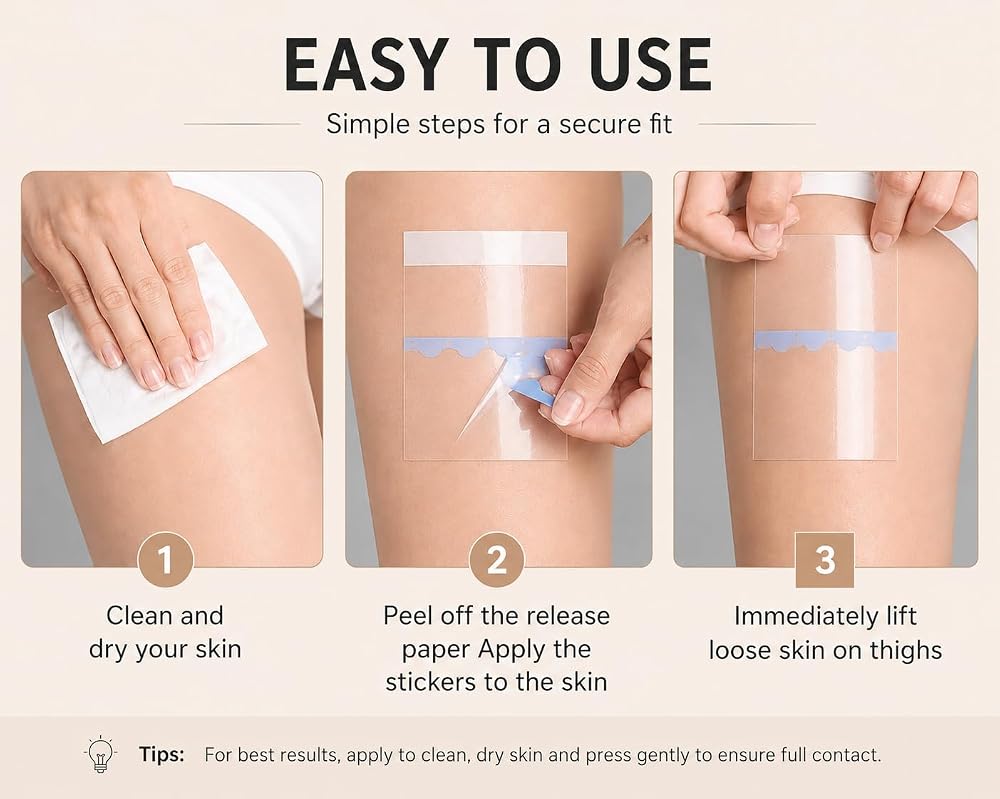 EASY TO USE

Simple steps for a secure fit

1

Clean and dry your skin

2

Peel off the release paper Apply the stickers to the skin

3

Immediately lift loose skin on thighs

Tips: For best results, apply to clean, dry skin and press gently to ensure full contact.