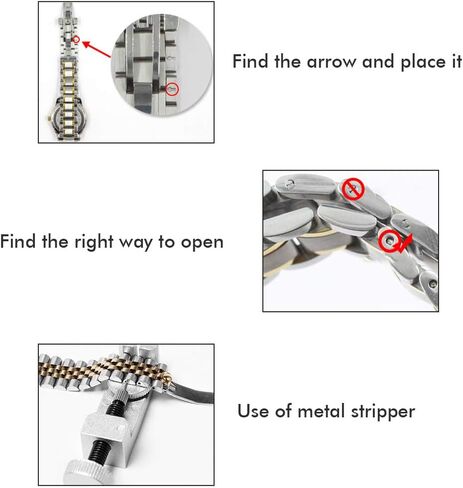 Find the arrow and place it

Find the right way to open

Use of metal stripper